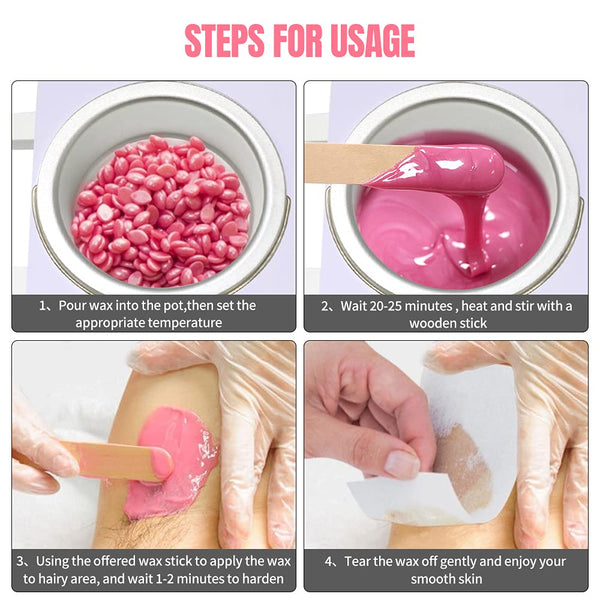 STEPS FOR USAGE

1、Pour wax into the pot,then set the appropriate temperature

2、Wait 20-25 minutes , heat and stir with a wooden stick

3、Using the offered wax stick to apply the wax to hairy area, and wait 1-2 minutes to harden

4、Tear the wax off gently and enjoy your smooth skin